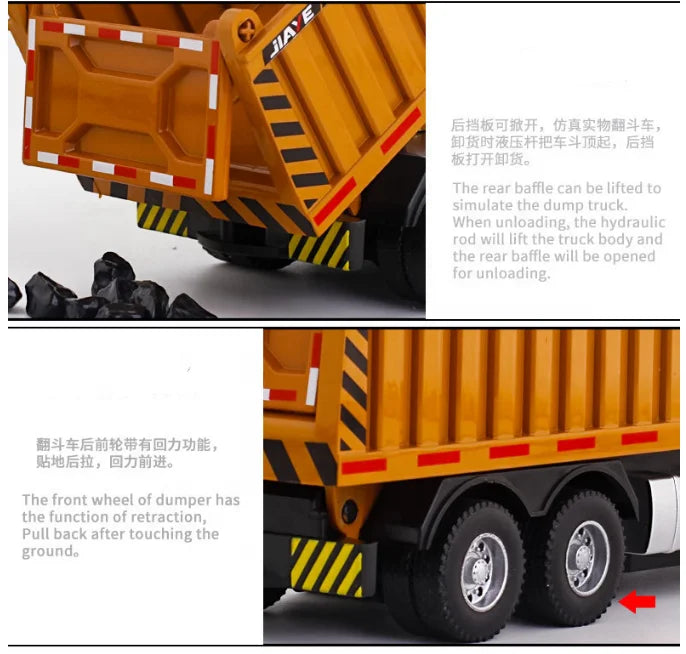 JIAYE

后挡板可掀开，仿真实物翻斗车，卸货时液压杆把车斗顶起，后挡板打开卸货。

The rear baffle can be lifted to simulate the dump truck. When unloading, the hydraulic rod will lift the truck body and the rear baffle will be opened for unloading.

翻斗车后前轮带有回力功能，贴地后拉，回力前进。

The front wheel of dumper has the function of retraction, Pull back after touching the ground。